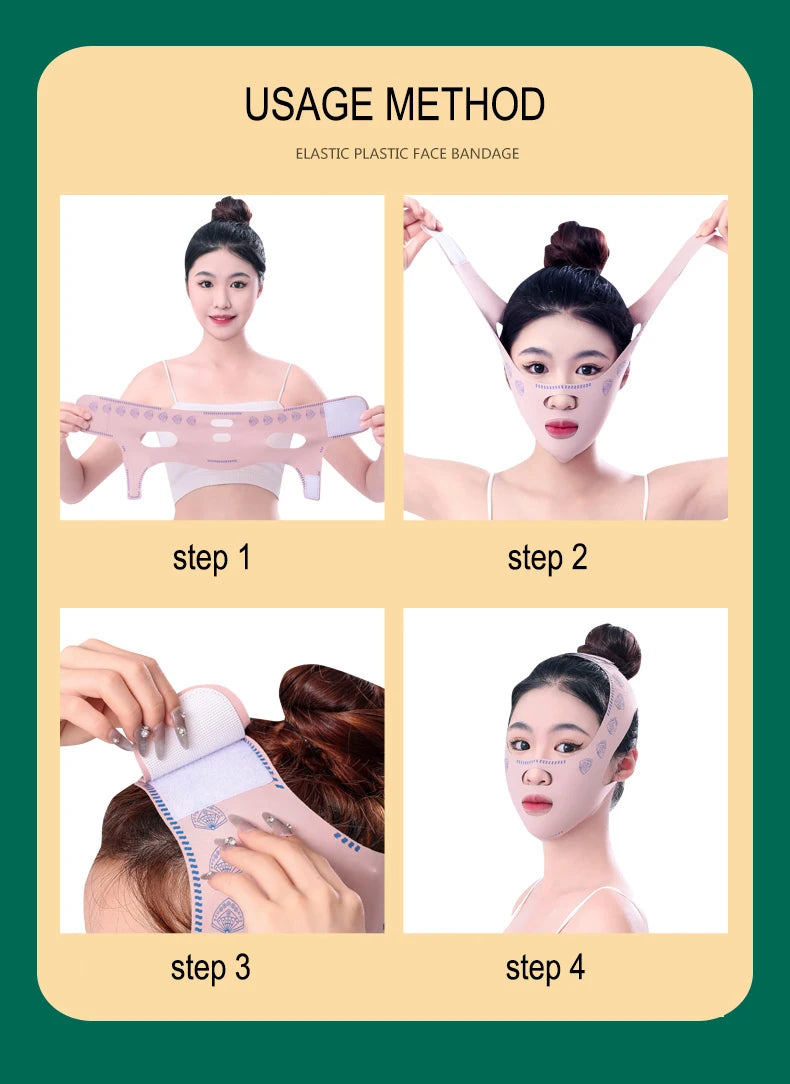 USAGE METHOD

ELASTIC PLASTIC FACE BANDAGE

step 1

step 2

step 3

step 4